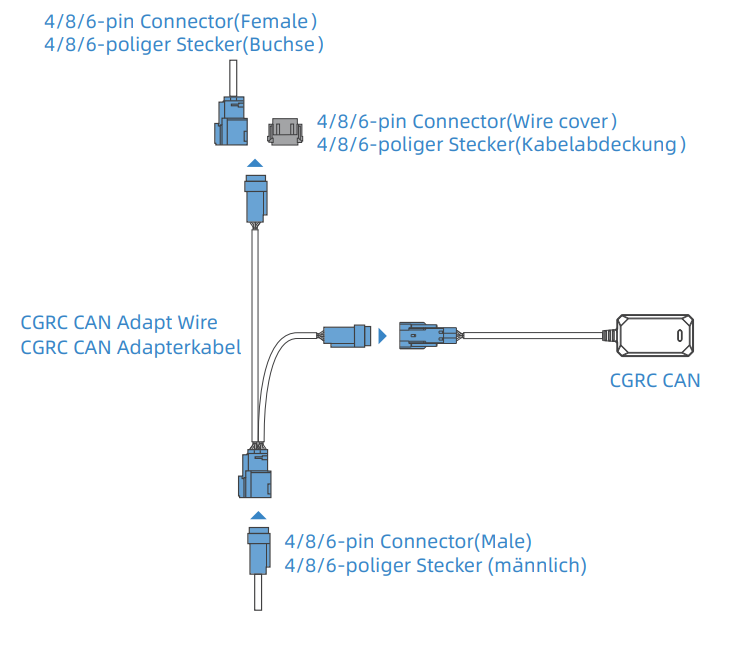 4/8/6-pin Connector(Female)
4/8/6-poliger Stecker(Buchse)

4/8/6-pin Connector(Wire cover)
4/8/6-poliger Stecker(Kabelabdeckung)

CGRC CAN Adapt Wire
CGRC CAN Adapterkabel

CGRC CAN

4/8/6-pin Connector(Male)
4/8/6-poliger Stecker (männlich)